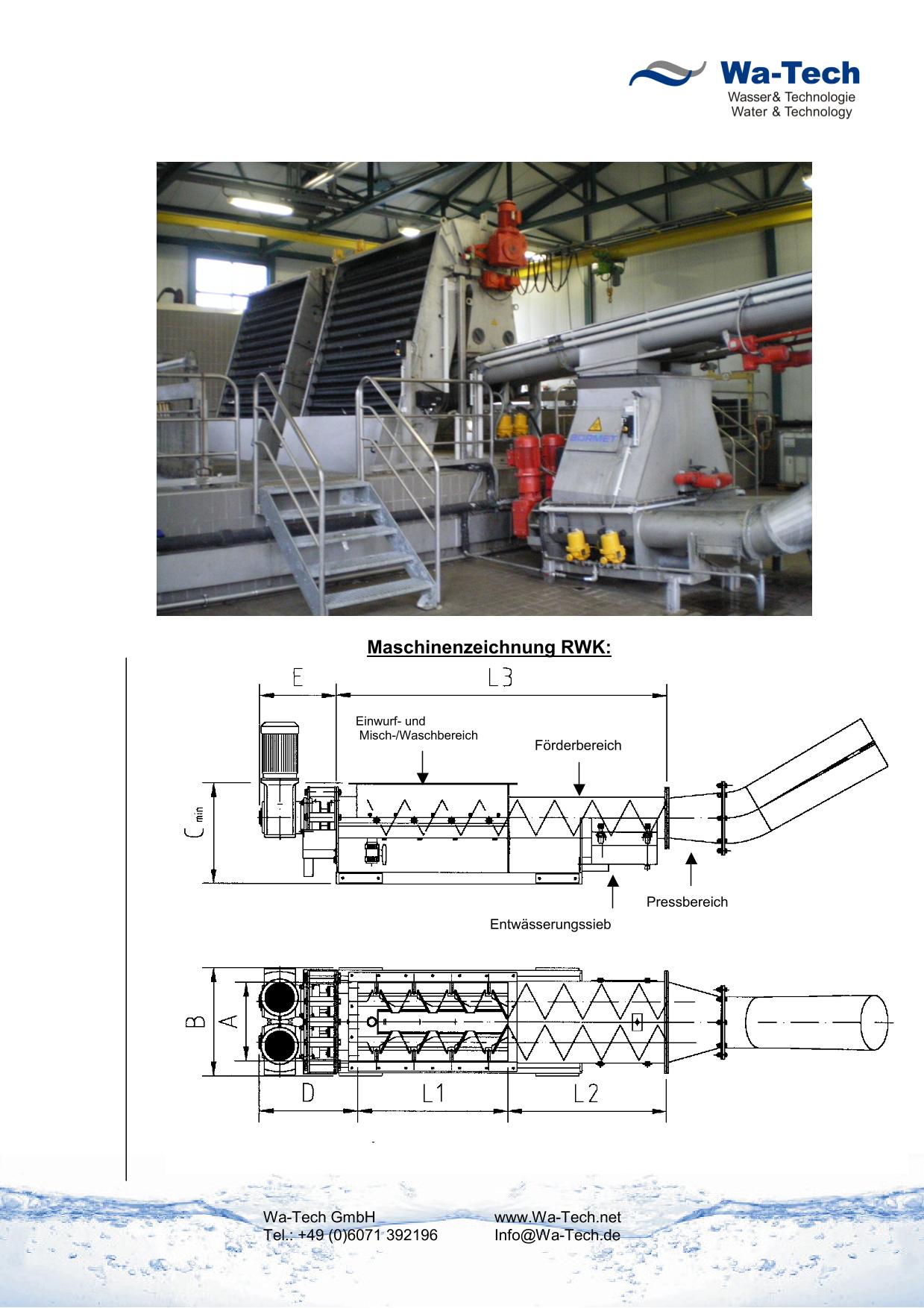 Wa-Tech
Wasser& Technologie
Water & Technology

BORMET

Maschinenzeichnung RWK:

E
L3
Einwurf- und Misch-/Waschbereich
Förderbereich
$C_{min}$
Pressbereich
Entwässerungssieb

B
A
D
L1
L2

Wa-Tech GmbH
Tel.: +49 (0)6071 392196

www.Wa-Tech.net
Info@Wa-Tech.de